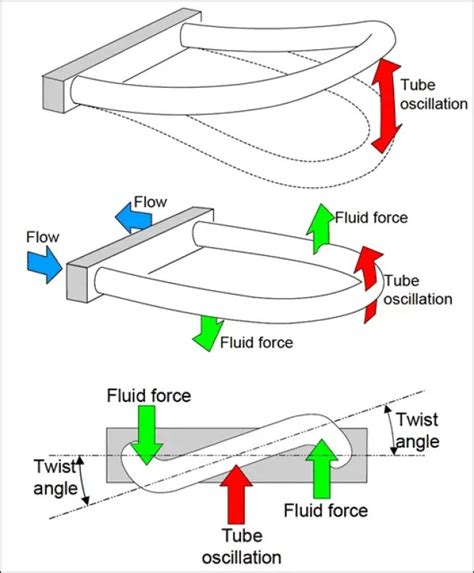 Tube oscillation

Flow

Flow

Fluid force

Tube oscillation

Fluid force

Fluid force

Twist angle

Twist angle

Fluid force

Tube oscillation