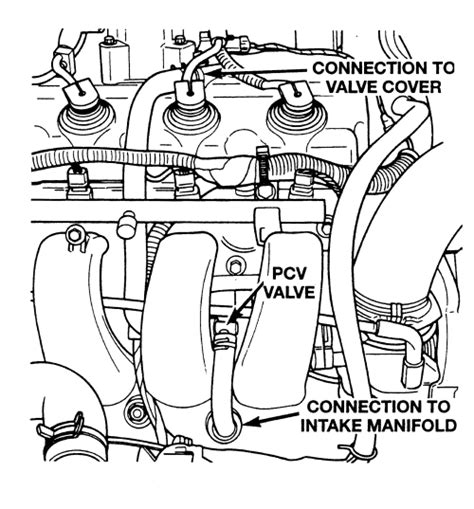 CONNECTION TO
VALVE COVER

PCV
VALVE

CONNECTION TO
INTAKE MANIFOLD