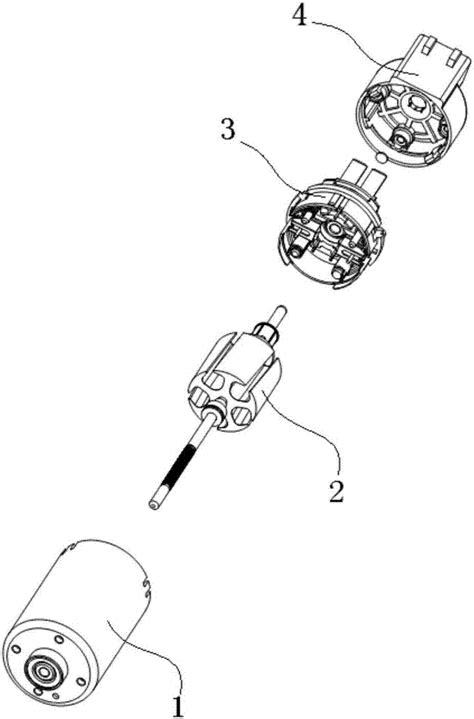 4

3

2

1