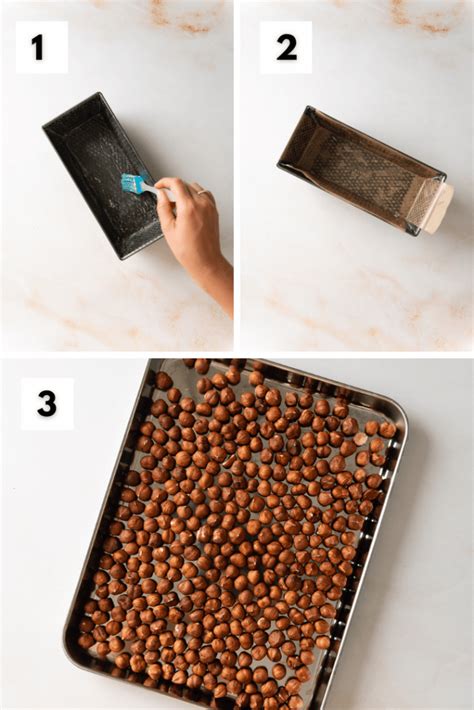 1

2

3