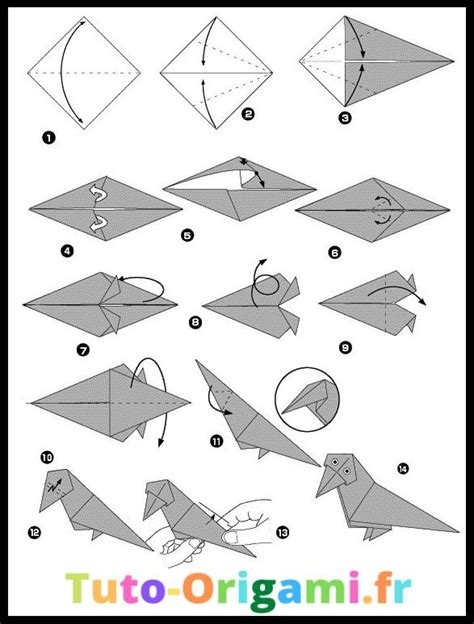 1
2
3
4
5
6
7
8
9
10
11
12
13
14
Tuto-Origami.fr