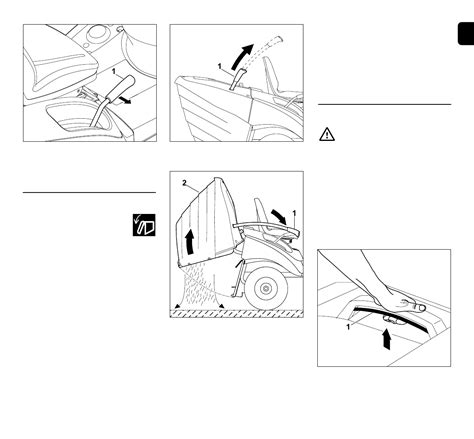 1

1

2

1

1