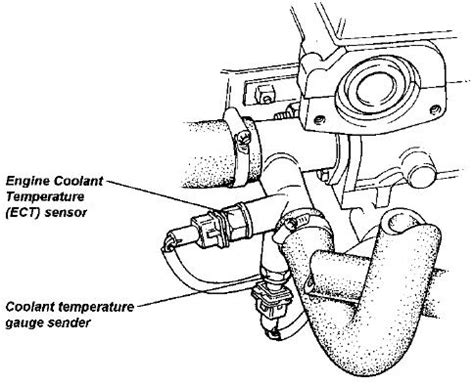 Engine Coolant Temperature (ECT) sensor

Coolant temperature gauge sender