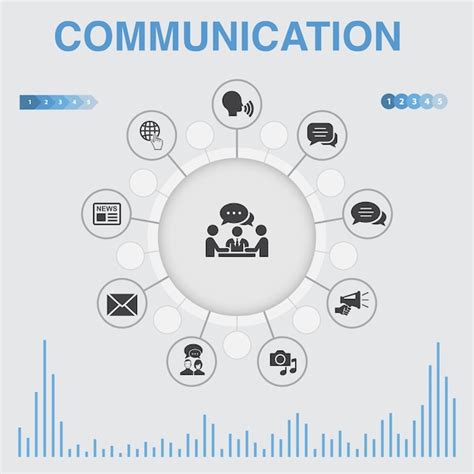 COMMUNICATION

1 2 3 4 5

1 2 3 4 5

NEWS