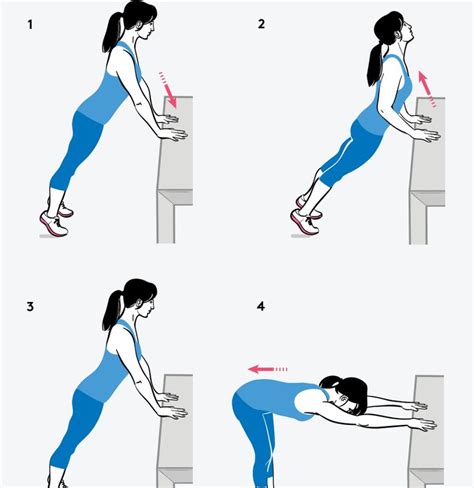 1

2

3

4