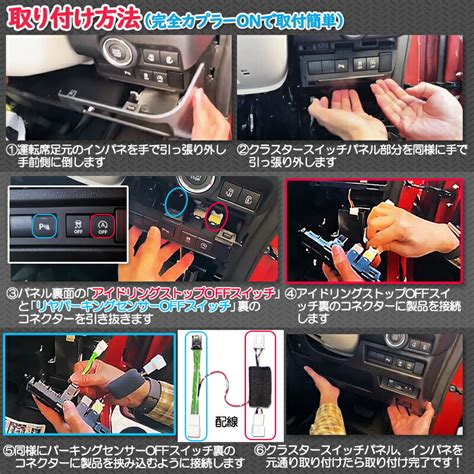 取り付け方法（完全カプラーONで取付簡単）

①運転席足元のインパネを手で引っ張り外し手前側に倒します

②クラスタースイッチパネル部分を同様に手で引っ張り外します

OFF

OFF

③パネル裏面の「アイドリングストップOFFスイッチ」と「リヤパーキングセンサーOFFスイッチ」裏のコネクターを引き抜きます

④アイドリングストップOFFスイッチ裏のコネクターに製品を接続します

配線

⑤同様にパーキングセンサーOFFスイッチ裏のコネクターに製品を挟み込むように接続します

⑥クラスタースイッチパネル、インパネを元通り取り付けたら取り付け完了です！