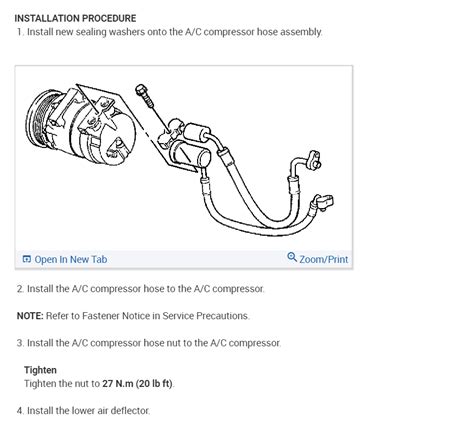 INSTALLATION PROCEDURE
1. Install new sealing washers onto the A/C compressor hose assembly.

Open In New Tab
Zoom/Print

2. Install the A/C compressor hose to the A/C compressor.

NOTE: Refer to Fastener Notice in Service Precautions.

3. Install the A/C compressor hose nut to the A/C compressor.

Tighten
Tighten the nut to 27 N.m (20 lb ft).

4. Install the lower air deflector.