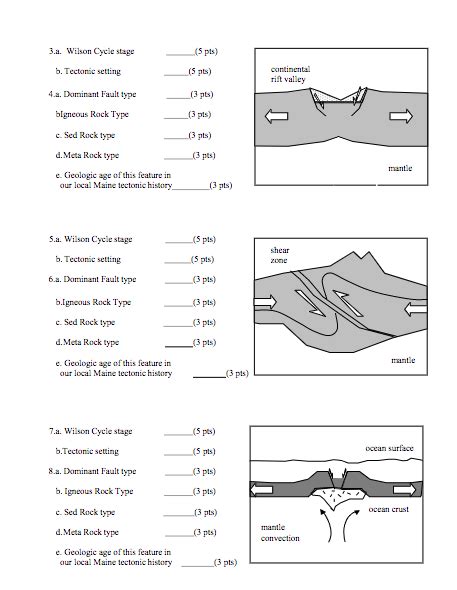 3.a. Wilson Cycle stage ______(5 pts)

b. Tectonic setting ______(5 pts)

4.a. Dominant Fault type ______(3 pts)

bIgneous Rock Type ______(3 pts)

c. Sed Rock type ______(3 pts)

d.Meta Rock type ______(3 pts)

e. Geologic age of this feature in our local Maine tectonic history________(3 pts)

continental rift valley

mantle

5.a. Wilson Cycle stage ______(5 pts)

b. Tectonic setting ______(5 pts)

6.a. Dominant Fault type ______(3 pts)

b.Igneous Rock Type ______(3 pts)

c. Sed Rock type ______(3 pts)

d.Meta Rock type ______(3 pts)

e. Geologic age of this feature in our local Maine tectonic history ________(3 pts)

shear zone

mantle

7.a. Wilson Cycle stage ______(5 pts)

b.Tectonic setting ______(5 pts)

8.a. Dominant Fault type ______(3 pts)

b. Igneous Rock Type ______(3 pts)

c. Sed Rock type ______(3 pts)

d.Meta Rock type ______(3 pts)

e. Geologic age of this feature in our local Maine tectonic history ______(3 pts)

ocean surface

ocean crust

mantle convection