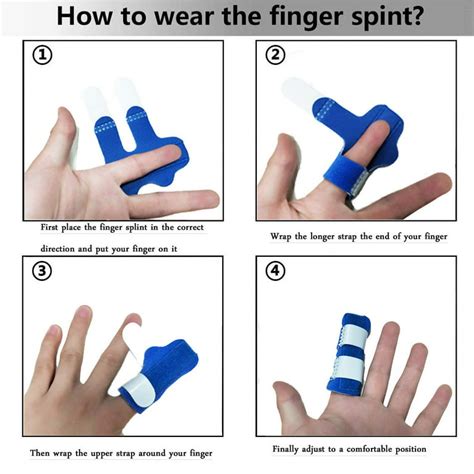 How to wear the finger spint?

①

First place the finger splint in the correct direction and put your finger on it

②

Wrap the longer strap the end of your finger

③

Then wrap the upper strap around your finger

④

Finally adjust to a comfortable position