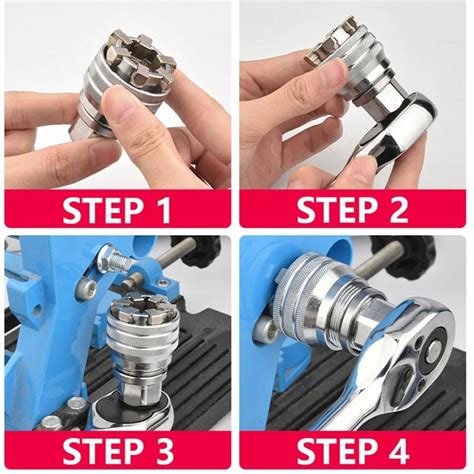 STEP 1

STEP 2

STEP 3

STEP 4