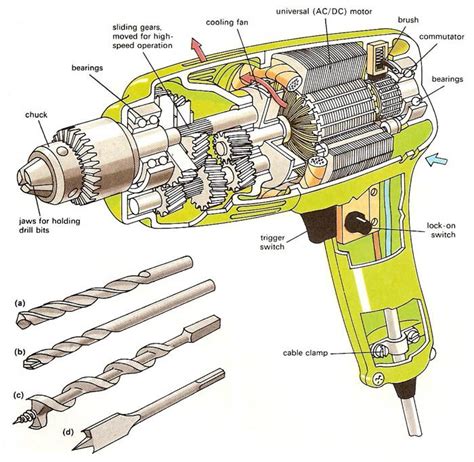 sliding gears, moved for high-speed operation

cooling fan

universal (AC/DC) motor

brush

commutator

bearings

bearings

chuck

jaws for holding drill bits

trigger switch

lock-on switch

cable clamp

(a)

(b)

(c)

(d)