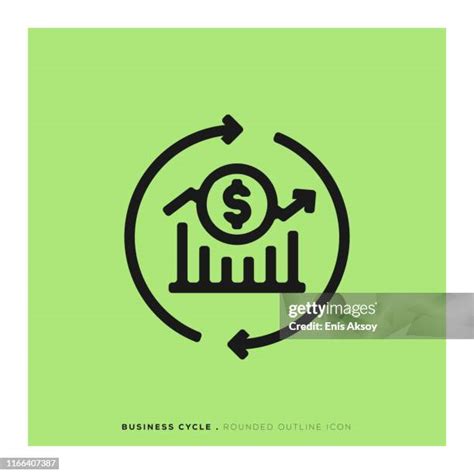 $

gettyimages
Credit: Enis Aksoy

BUSINESS CYCLE . ROUNDED OUTLINE ICON

1166407387