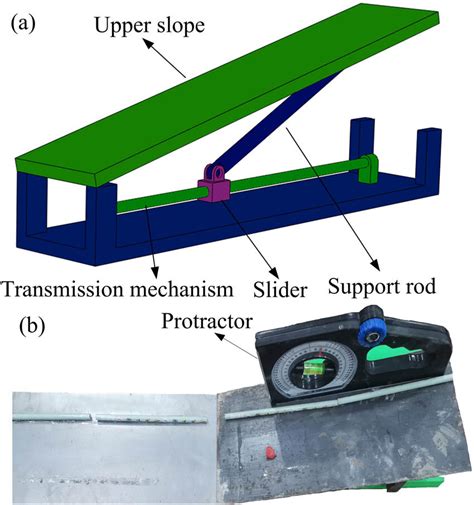 (a)
Upper slope

Transmission mechanism
Slider
Support rod

(b)
Protractor