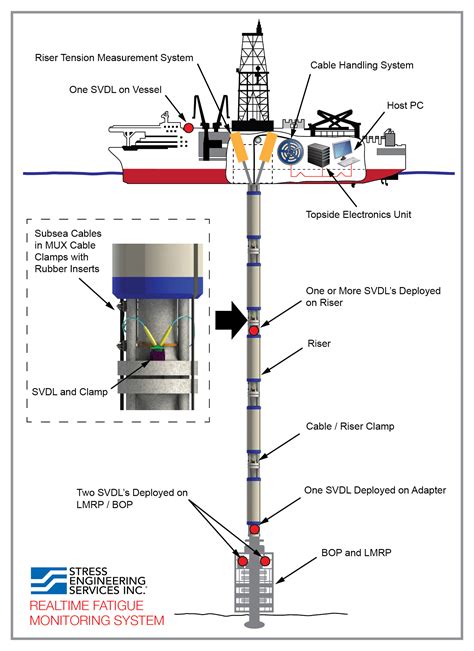 Riser Tension Measurement System

Cable Handling System

One SVDL on Vessel

Host PC

Topside Electronics Unit

Subsea Cables in MUX Cable Clamps with Rubber Inserts

SVDL and Clamp

One or More SVDL's Deployed on Riser

Riser

Cable / Riser Clamp

Two SVDL's Deployed on LMRP / BOP

One SVDL Deployed on Adapter

BOP and LMRP

STRESS ENGINEERING SERVICES INC.

REALTIME FATIGUE MONITORING SYSTEM