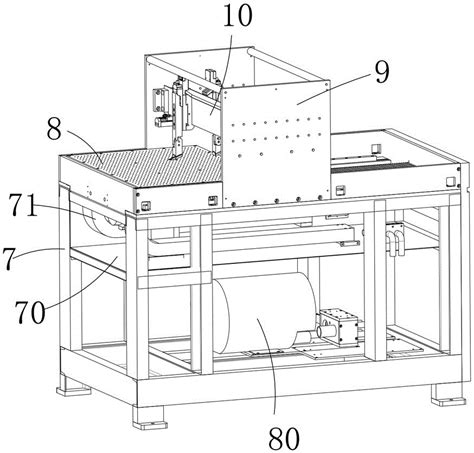 10
9
8
71
7
70
80