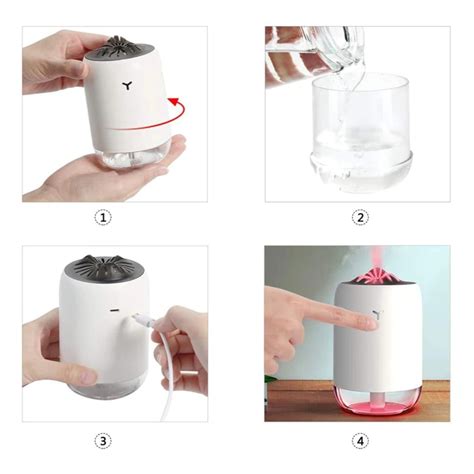 1

2

3

4