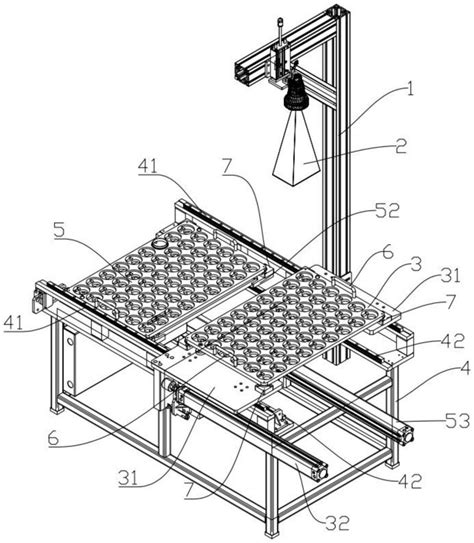 1
2
41
7
52
5
6
3
31
7
41
42
4
53
6
31
7
42
32