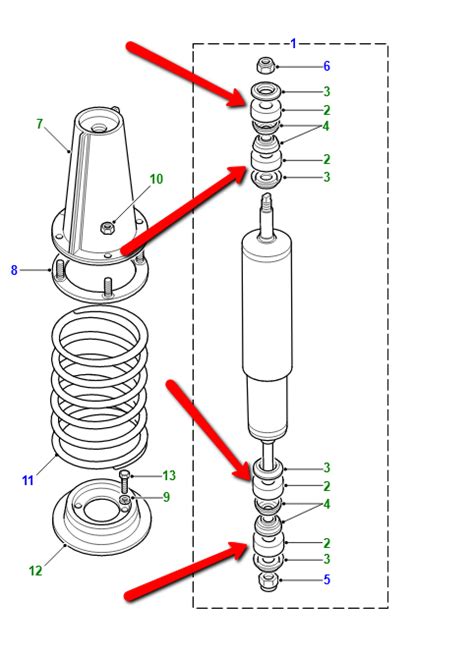 1
6
3
2
4
2
3
7
10
8
11
13
9
12
3
2
4
2
3
5