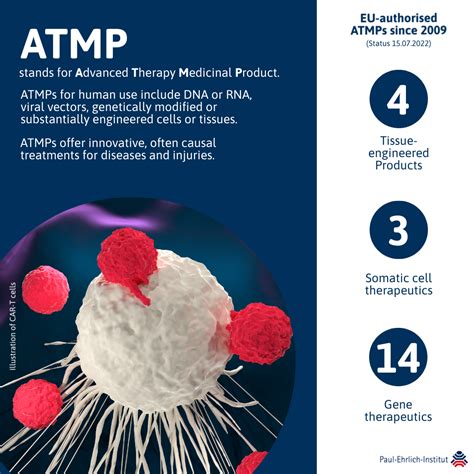 ATMP

stands for Advanced Therapy Medicinal Product.

ATMPs for human use include DNA or RNA, viral vectors, genetically modified or substantially engineered cells or tissues.

ATMPs offer innovative, often causal treatments for diseases and injuries.

Illustration of CAR-T cells

EU-authorised ATMPs since 2009
(Status 15.07.2022)

4

Tissue-engineered Products

3

Somatic cell therapeutics

14

Gene therapeutics

Paul-Ehrlich-Institut