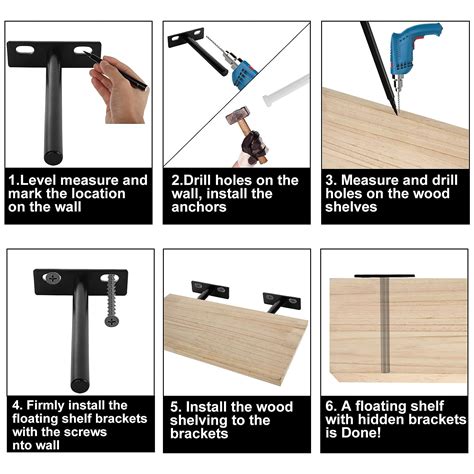 1.Level measure and mark the location on the wall

2.Drill holes on the wall, install the anchors

3. Measure and drill holes on the wood shelves

4. Firmly install the floating shelf brackets with the screws nto wall

5. Install the wood shelving to the brackets

6. A floating shelf with hidden brackets is Done!