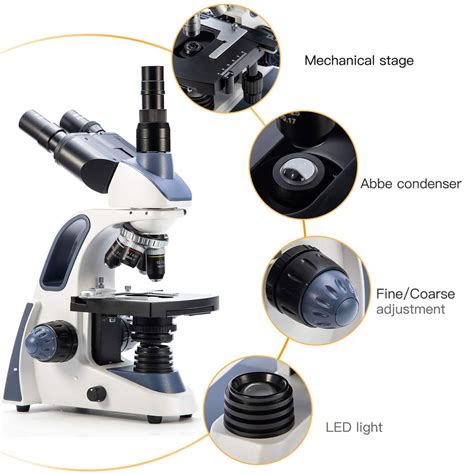 Mechanical stage

Abbe condenser

Fine/Coarse adjustment

LED light