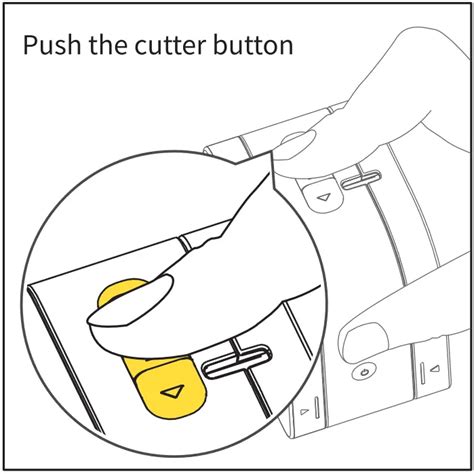 Push the cutter button