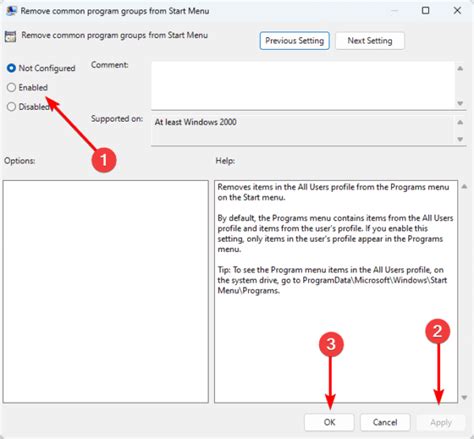 Remove common program groups from Start Menu

Remove common program groups from Start Menu

Previous Setting

Next Setting

Not Configured

Enabled

Disabled

Comment:

Supported on:

At least Windows 2000

1

Options:

Help:

Removes items in the All Users profile from the Programs menu on the Start menu.

By default, the Programs menu contains items from the All Users profile and items from the user's profile. If you enable this setting, only items in the user's profile appear in the Programs menu.

Tip: To see the Program menu items in the All Users profile, on the system drive, go to ProgramData\Microsoft\Windows\Start Menu\Programs.

3

2

OK

Cancel

Apply