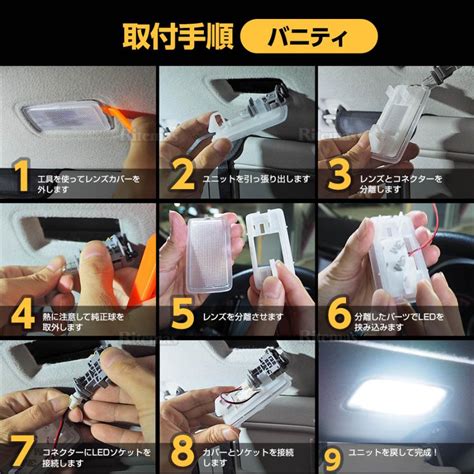 取付手順 バニティ

1 工具を使ってレンズカバーを外します

2 ユニットを引っ張り出します

3 レンズとコネクターを分離します

4 熱に注意して純正球を取外します

5 レンズを分離させます

6 分離したパーツでLEDを挟み込みます

7 コネクターにLEDソケットを接続します

8 カバーとソケットを接続します

9 ユニットを戻して完成！