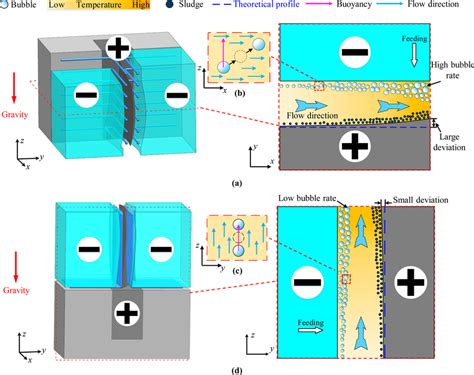 Bubble Low Temperature High Sludge Theoretical profile Buoyancy Flow direction

Gravity

z y x

z x

(b)

Feeding

High bubble rate

Flow direction

Large deviation

y x

(a)

Low bubble rate

Small deviation

Gravity

z y

(c)

Feeding

z y x

z y

(d)