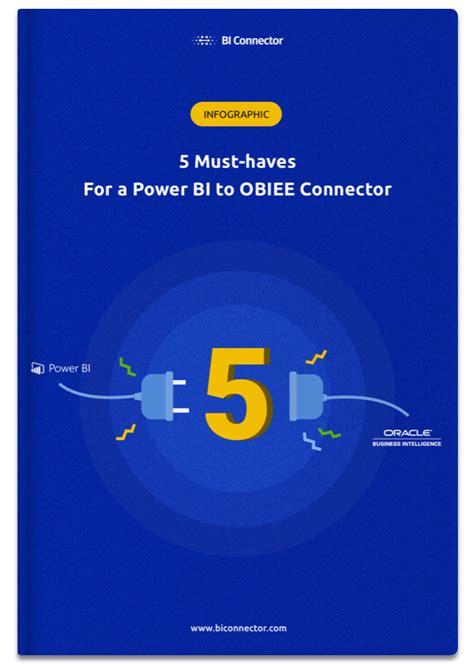 BI Connector

INFOGRAPHIC

5 Must-haves
For a Power BI to OBIEE Connector

Power BI

5

ORACLE
BUSINESS INTELLIGENCE

www.biconnector.com