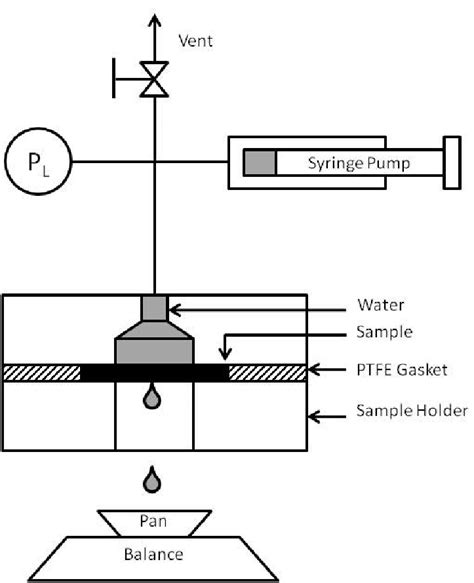 Vent

$P_L$

Syringe Pump

Water

Sample

PTFE Gasket

Sample Holder

Pan

Balance