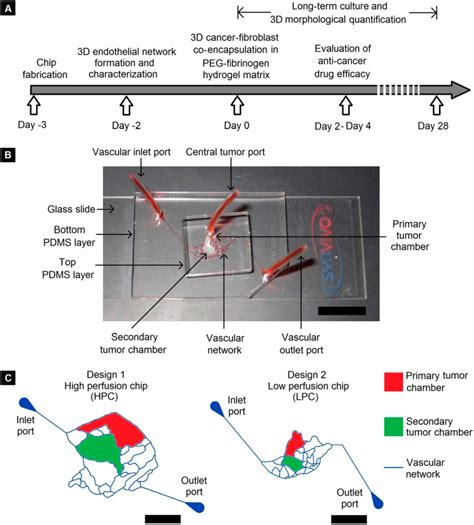 A

Long-term culture and 3D morphological quantification

Chip fabrication

3D endothelial network formation and characterization

3D cancer-fibroblast co-encapsulation in PEG-fibrinogen hydrogel matrix

Evaluation of anti-cancer drug efficacy

Day -3

Day -2

Day 0

Day 2- Day 4

Day 28

B

Vascular inlet port

Central tumor port

Glass slide

Bottom PDMS layer

Top PDMS layer

Primary tumor chamber

Secondary tumor chamber

Vascular network

Vascular outlet port

C

Design 1
High perfusion chip (HPC)

Inlet port

Outlet port

Design 2
Low perfusion chip (LPC)

Inlet port

Outlet port

Primary tumor chamber

Secondary tumor chamber

Vascular network