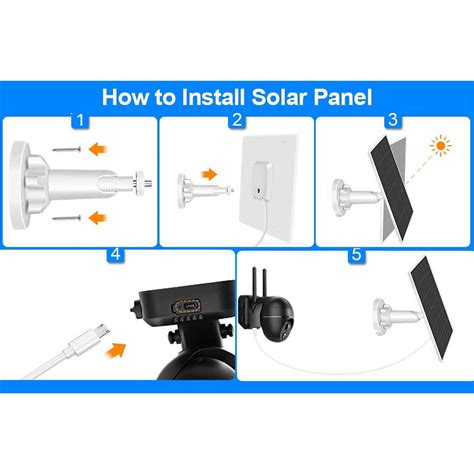 How to Install Solar Panel

1

2

3

4

5