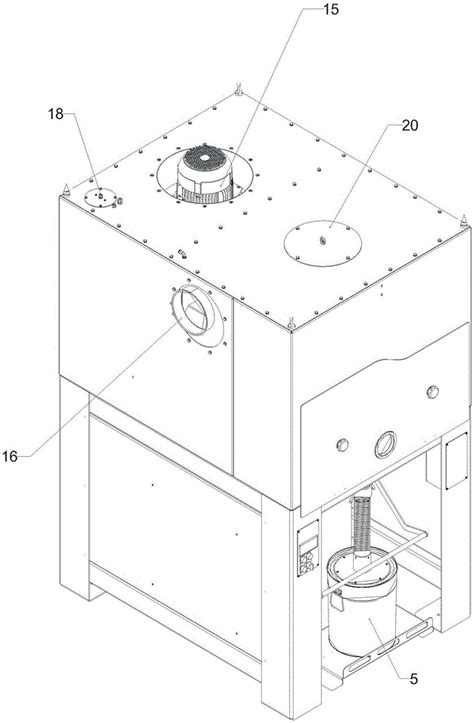 15
18
20
16
5