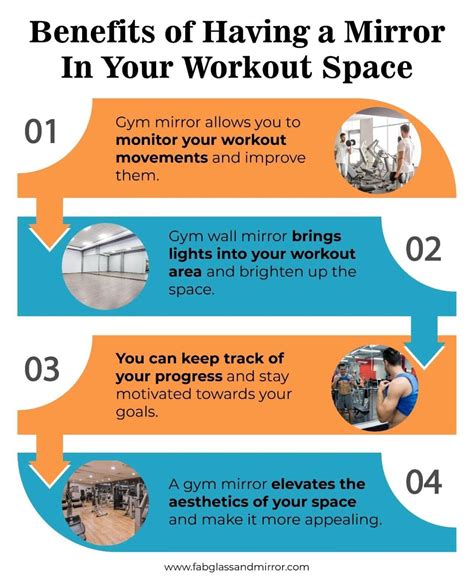 Benefits of Having a Mirror In Your Workout Space

01

Gym mirror allows you to monitor your workout movements and improve them.

Gym wall mirror brings lights into your workout area and brighten up the space.

02

03

You can keep track of your progress and stay motivated towards your goals.

A gym mirror elevates the aesthetics of your space and make it more appealing.

04

www.fabglassandmirror.com