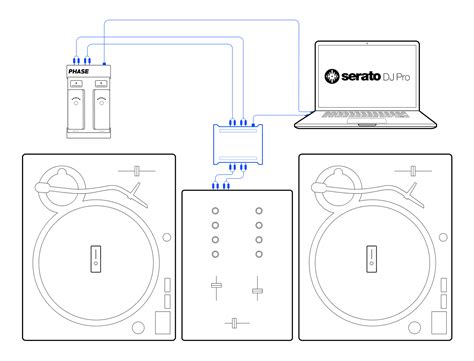 PHASE

serato DJ Pro