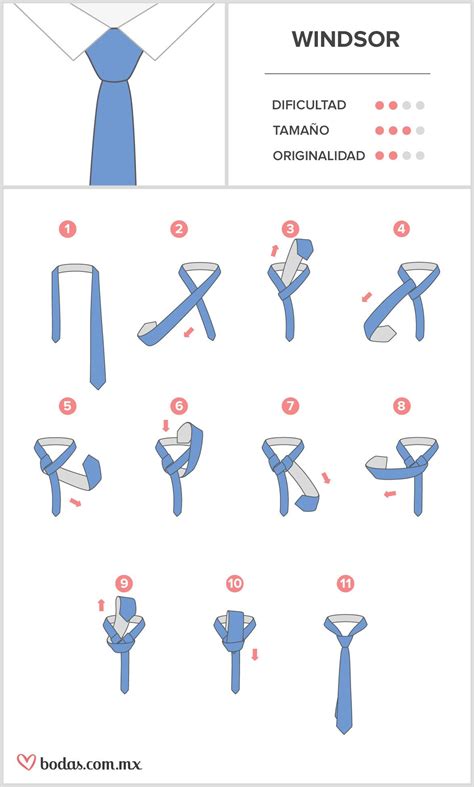 WINDSOR

DIFICULTAD

TAMAÑO

ORIGINALIDAD

1

2

3

4

5

6

7

8

9

10

11

bodas.com.mx