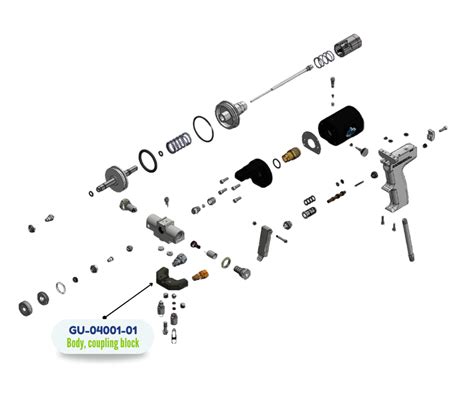 GU-04001-01
Body, coupling block