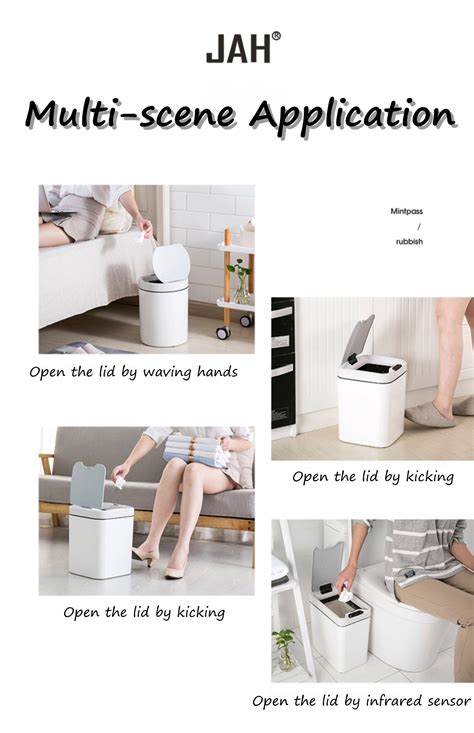 JAH®

Multi-scene Application

Mintpass
/
rubbish

Open the lid by waving hands

Open the lid by kicking

Open the lid by kicking

Open the lid by infrared sensor