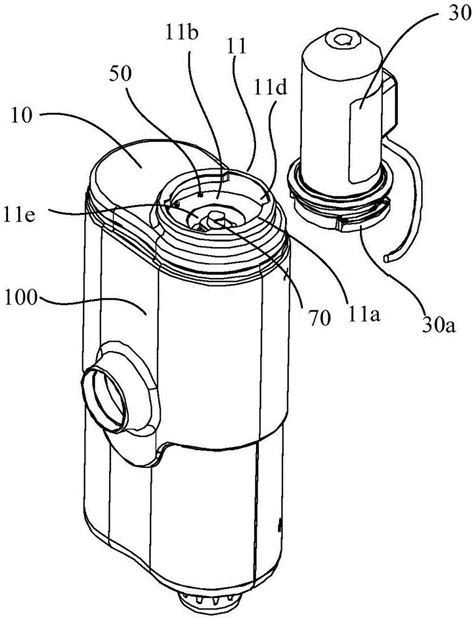 30
11b
11
50
11d
10
11e
100
70
11a
30a