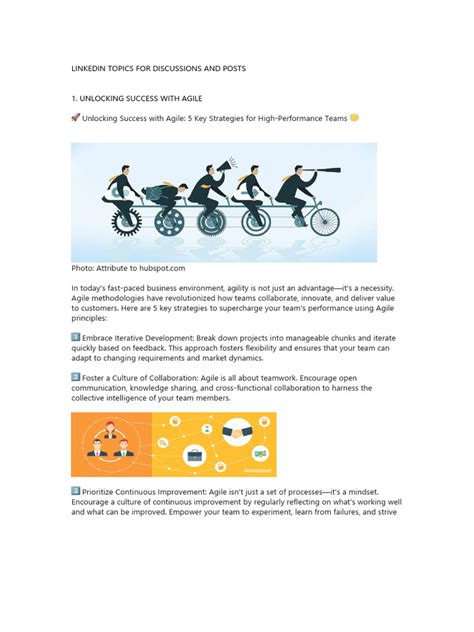 LINKEDIN TOPICS FOR DISCUSSIONS AND POSTS

1. UNLOCKING SUCCESS WITH AGILE

🚀 Unlocking Success with Agile: 5 Key Strategies for High-Performance Teams 🌟

Photo: Attribute to hubspot.com

In today's fast-paced business environment, agility is not just an advantage—it's a necessity. Agile methodologies have revolutionized how teams collaborate, innovate, and deliver value to customers. Here are 5 key strategies to supercharge your team's performance using Agile principles:

1️⃣ Embrace Iterative Development: Break down projects into manageable chunks and iterate quickly based on feedback. This approach fosters flexibility and ensures that your team can adapt to changing requirements and market dynamics.

2️⃣ Foster a Culture of Collaboration: Agile is all about teamwork. Encourage open communication, knowledge sharing, and cross-functional collaboration to harness the collective intelligence of your team members.

3️⃣ Prioritize Continuous Improvement: Agile isn't just a set of processes—it's a mindset. Encourage a culture of continuous improvement by regularly reflecting on what's working well and what can be improved. Empower your team to experiment, learn from failures, and strive