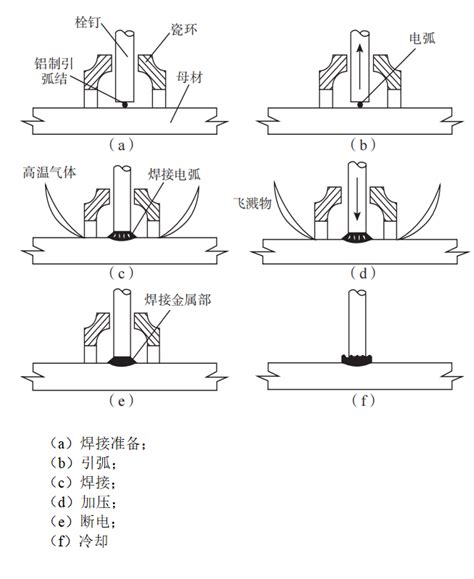 栓钉
瓷环
铝制引弧结
母材
（a）

电弧
（b）

高温气体
焊接电弧
（c）

飞溅物
（d）

焊接金属部
（e）

（f）

（a）焊接准备；
（b）引弧；
（c）焊接；
（d）加压；
（e）断电；
（f）冷却