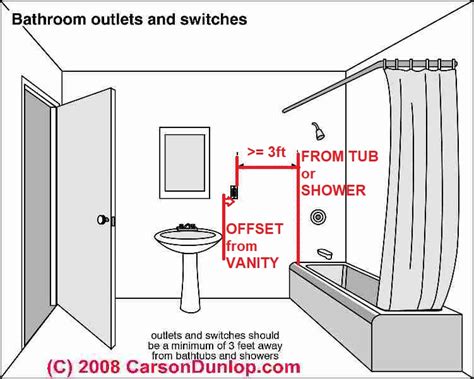 Bathroom outlets and switches

>= 3ft

FROM TUB
or
SHOWER

OFFSET
from
VANITY

outlets and switches should be a minimum of 3 feet away from bathtubs and showers

(C) 2008 CarsonDunlop.com