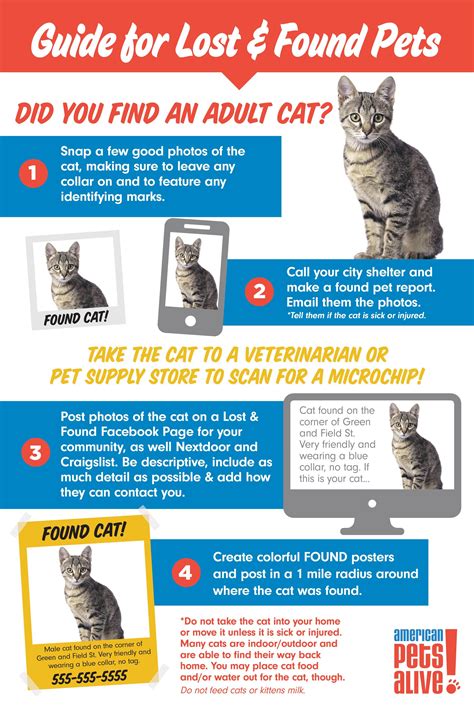 Guide for Lost & Found Pets

DID YOU FIND AN ADULT CAT?

1 Snap a few good photos of the cat, making sure to leave any collar on and to feature any identifying marks.

FOUND CAT!

2 Call your city shelter and make a found pet report. Email them the photos.
*Tell them if the cat is sick or injured.

TAKE THE CAT TO A VETERINARIAN OR PET SUPPLY STORE TO SCAN FOR A MICROCHIP!

3 Post photos of the cat on a Lost & Found Facebook Page for your community, as well Nextdoor and Craigslist. Be descriptive, include as much detail as possible & add how they can contact you.

Cat found on the corner of Green and Field St. Very friendly and wearing a blue collar, no tag. If this is your cat...

FOUND CAT!

Male cat found on the corner of Green and Field St. Very friendly and wearing a blue collar, no tag.

555-555-5555

4 Create colorful FOUND posters and post in a 1 mile radius around where the cat was found.

*Do not take the cat into your home or move it unless it is sick or injured. Many cats are indoor/outdoor and are able to find their way back home. You may place cat food and/or water out for the cat, though.
Do not feed cats or kittens milk.

american pets alive!