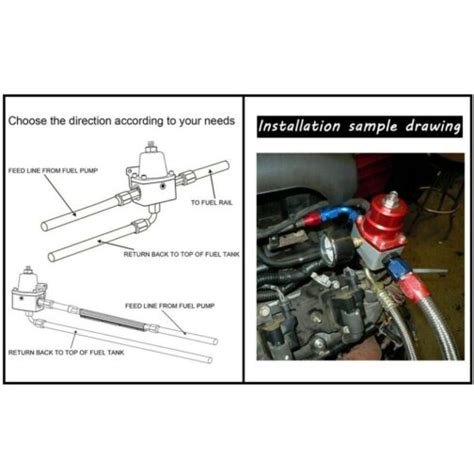 Choose the direction according to your needs

FEED LINE FROM FUEL PUMP

TO FUEL RAIL

RETURN BACK TO TOP OF FUEL TANK

FEED LINE FROM FUEL PUMP

RETURN BACK TO TOP OF FUEL TANK

Installation sample drawing