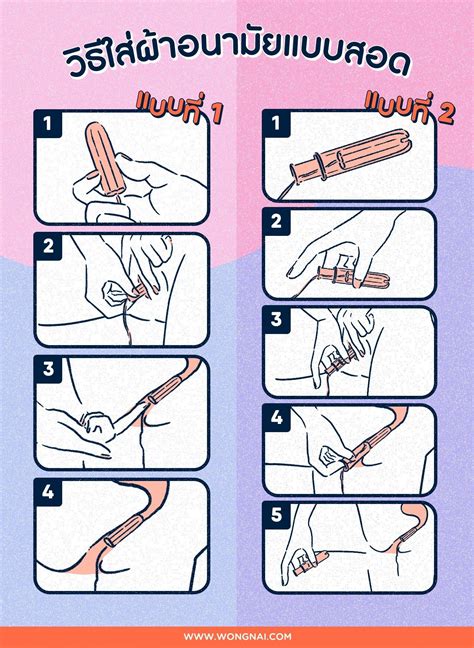 วิธีใส่ผ้าอนามัยแบบสอด

แบบที่ 1

1

2

3

4

แบบที่ 2

1

2

3

4

5

WWW.WONGNAI.COM