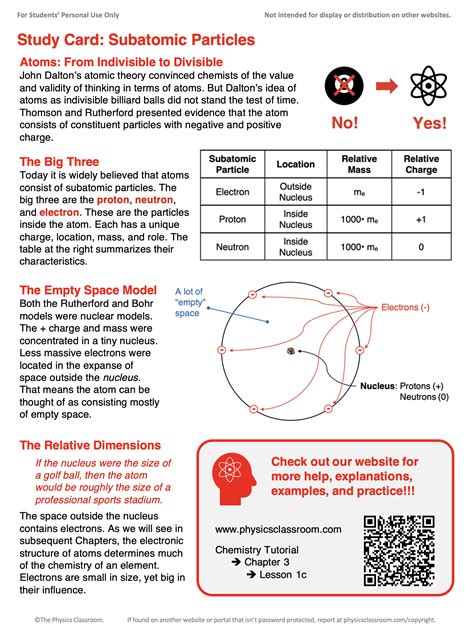 For Students' Personal Use Only

Not intended for display or distribution on other websites.

Study Card: Subatomic Particles

Atoms: From Indivisible to Divisible

John Dalton's atomic theory convinced chemists of the value and validity of thinking in terms of atoms. But Dalton's idea of atoms as indivisible billiard balls did not stand the test of time. Thomson and Rutherford presented evidence that the atom consists of constituent particles with negative and positive charge.

No!

Yes!

The Big Three

Today it is widely believed that atoms consist of subatomic particles. The big three are the proton, neutron, and electron. These are the particles inside the atom. Each has a unique charge, location, mass, and role. The table at the right summarizes their characteristics.

| Subatomic Particle | Location | Relative Mass | Relative Charge |
|---|---|---|---|
| Electron | Outside Nucleus | $m_e$ | -1 |
| Proton | Inside Nucleus | $1000 \cdot m_e$ | +1 |
| Neutron | Inside Nucleus | $1000 \cdot m_e$ | 0 |

The Empty Space Model

Both the Rutherford and Bohr models were nuclear models. The + charge and mass were concentrated in a tiny nucleus. Less massive electrons were located in the expanse of space outside the nucleus. That means the atom can be thought of as consisting mostly of empty space.

A lot of "empty" space

Electrons (-)

Nucleus: Protons (+) Neutrons (0)

The Relative Dimensions

If the nucleus were the size of a golf ball, then the atom would be roughly the size of a professional sports stadium.

The space outside the nucleus contains electrons. As we will see in subsequent Chapters, the electronic structure of atoms determines much of the chemistry of an element. Electrons are small in size, yet big in their influence.

Check out our website for more help, explanations, examples, and practice!!!

www.physicsclassroom.com

Chemistry Tutorial
➔ Chapter 3
➔ Lesson 1c

©The Physics Classroom.

If found on another website or portal that isn't password protected, report at physicsclassroom.com/copyright.