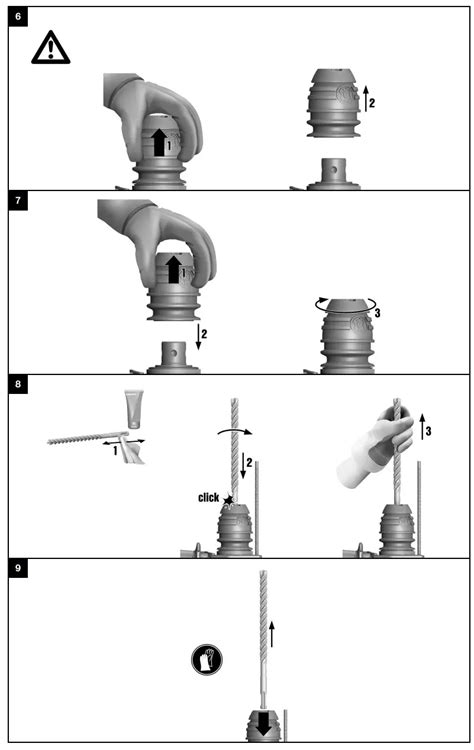 6

1

2

7

1

2

3

8

1

2

click

3

9