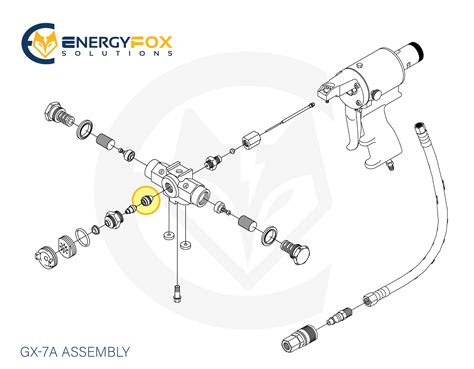 ENERGYFOX
SOLUTIONS

GX-7A ASSEMBLY