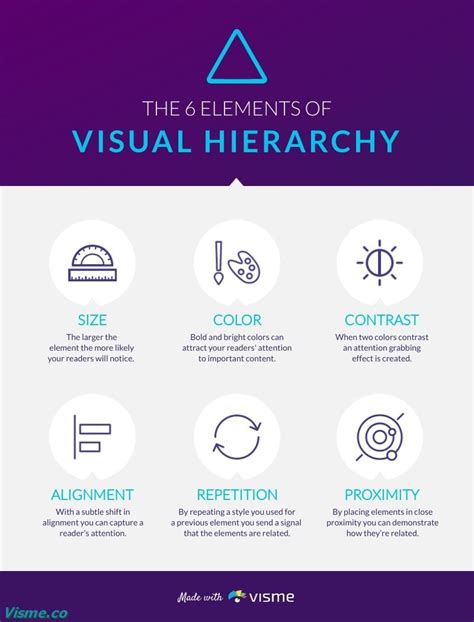 THE 6 ELEMENTS OF
VISUAL HIERARCHY

SIZE
The larger the element the more likely your readers will notice.

COLOR
Bold and bright colors can attract your readers' attention to important content.

CONTRAST
When two colors contrast an attention grabbing effect is created.

ALIGNMENT
With a subtle shift in alignment you can capture a reader's attention.

REPETITION
By repeating a style you used for a previous element you send a signal that the elements are related.

PROXIMITY
By placing elements in close proximity you can demonstrate how they're related.

Made with visme

Visme.co